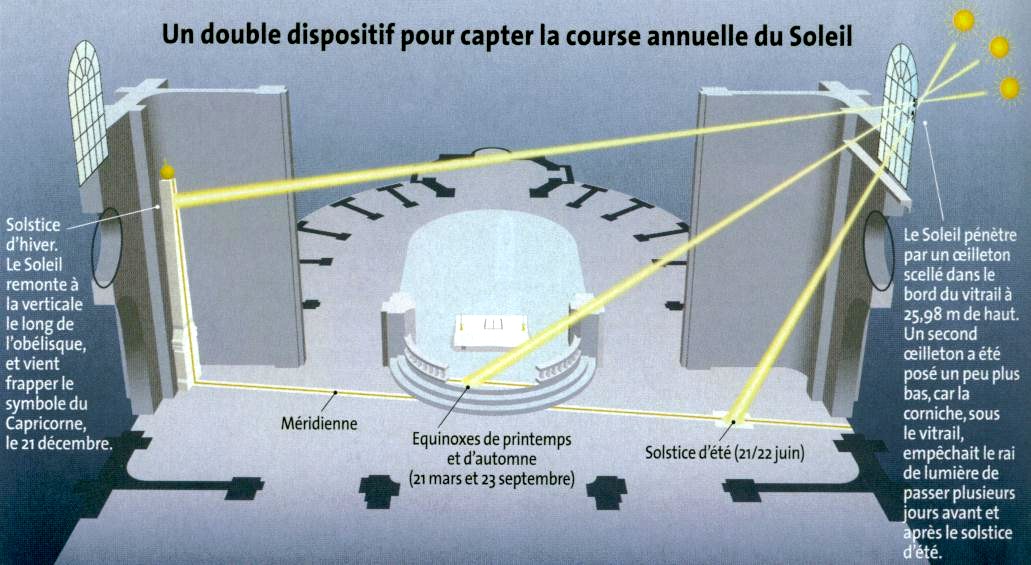 Un double dispositif pour capter la course annuelle du Soleil

Solstice d'hiver. Le Soleil remonte à la verticale le long de l'obélisque, et vient frapper le symbole du Capricorne, le 21 décembre.

Méridienne

Equinoxes de printemps et d'automne (21 mars et 23 septembre)

Solstice d'été (21/22 juin)

Le Soleil pénètre par un œilleton scellé dans le bord du vitrail à 25,98 m de haut. Un second œilleton a été posé un peu plus bas, car la corniche, sous le vitrail, empêchait le rai de lumière de passer plusieurs jours avant et après le solstice d'été.